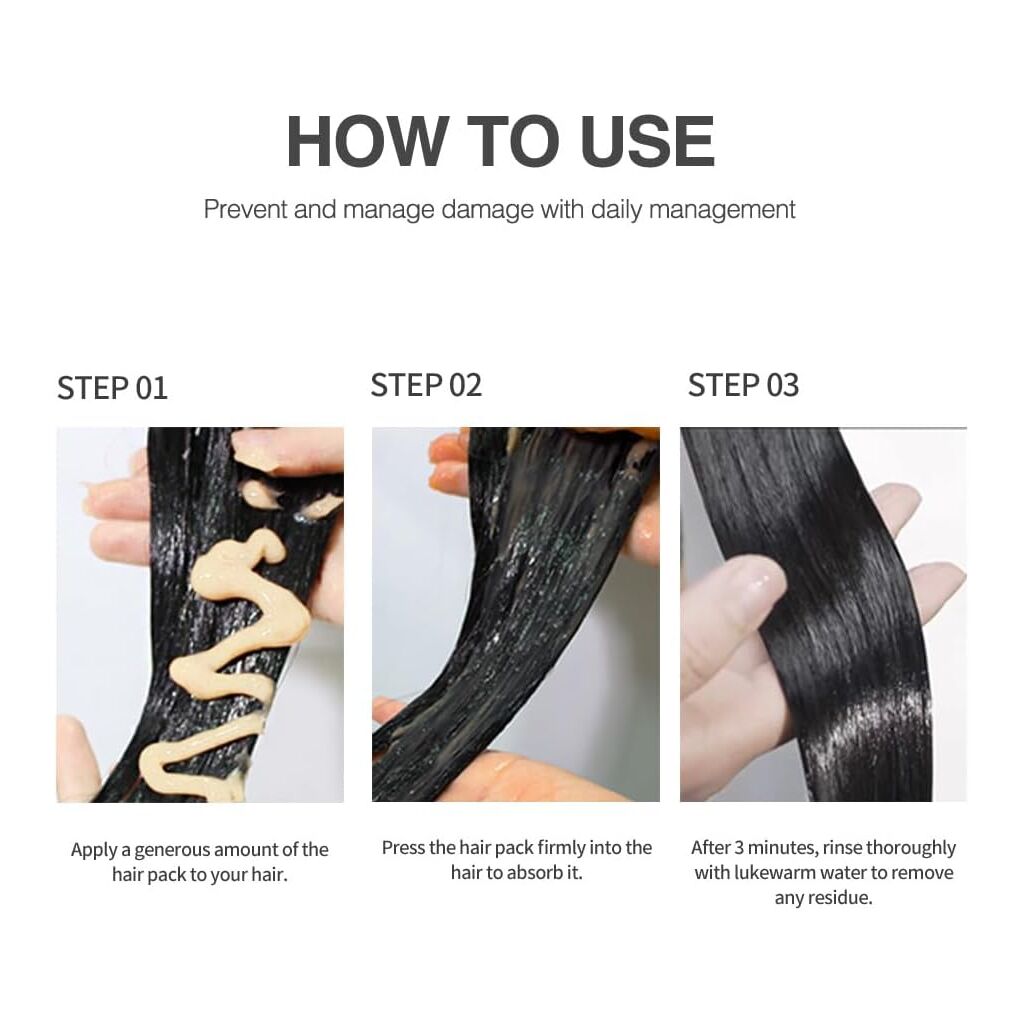 HOW TO USE

Prevent and manage damage with daily management

STEP 01

Apply a generous amount of the hair pack to your hair.

STEP 02

Press the hair pack firmly into the hair to absorb it.

STEP 03

After 3 minutes, rinse thoroughly with lukewarm water to remove any residue.