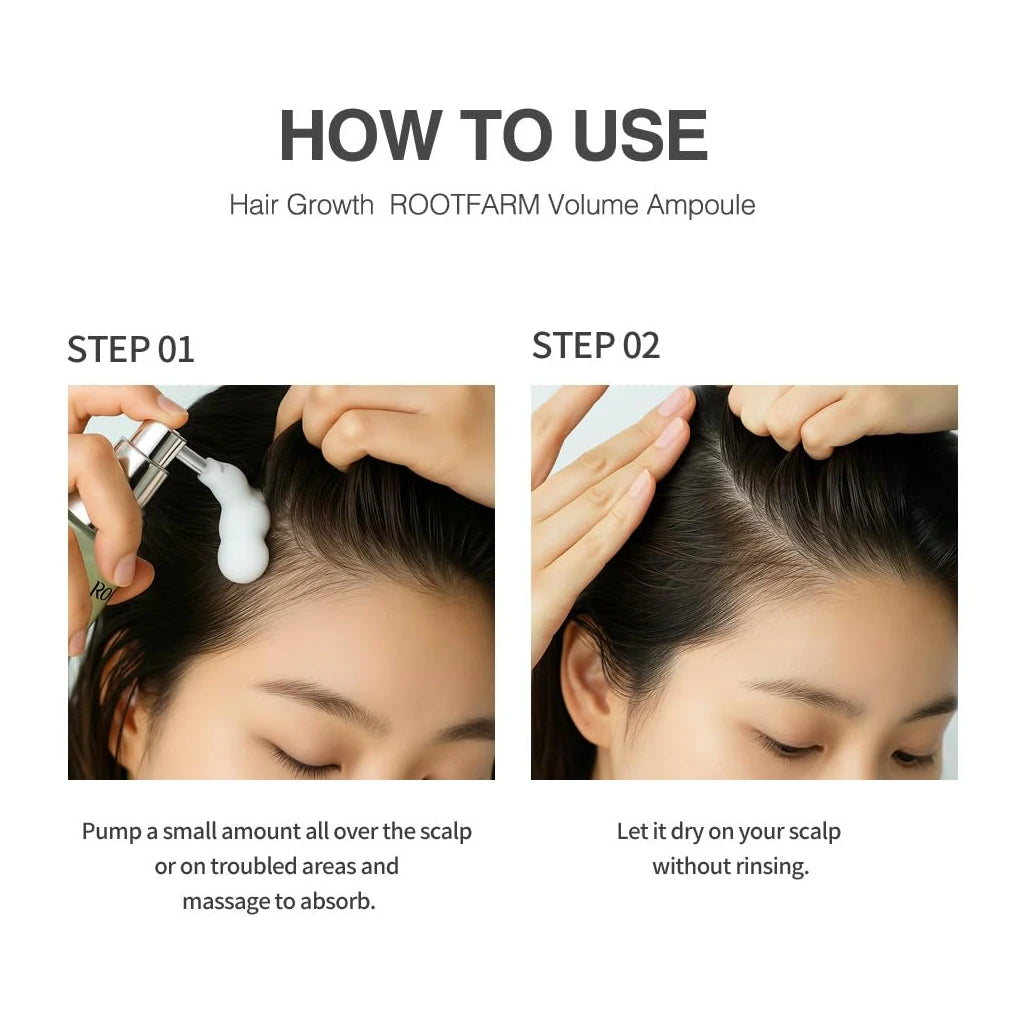 HOW TO USE
Hair Growth ROOTFARM Volume Ampoule

STEP 01

RO

Pump a small amount all over the scalp or on troubled areas and massage to absorb.

STEP 02

Let it dry on your scalp without rinsing.