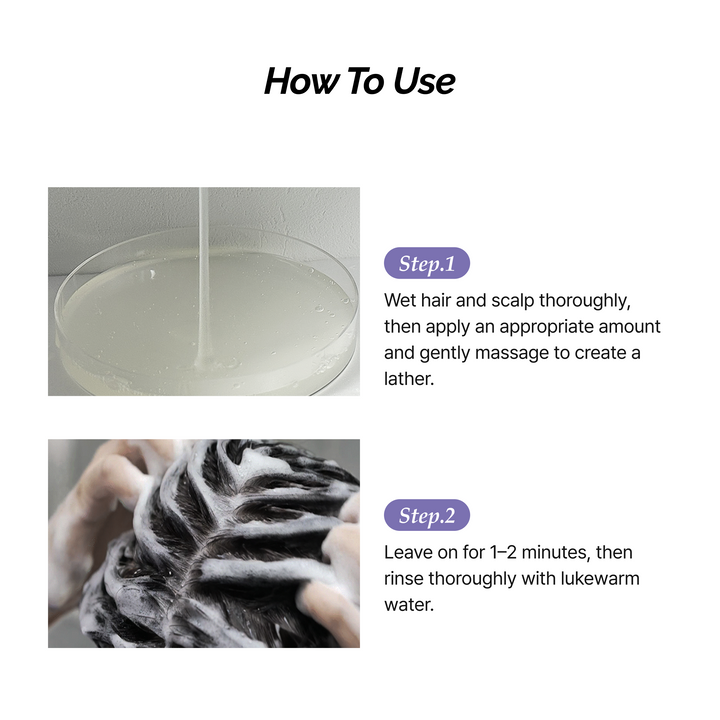 How To Use

Step.1

Wet hair and scalp thoroughly, then apply an appropriate amount and gently massage to create a lather.

Step.2

Leave on for 1–2 minutes, then rinse thoroughly with lukewarm water.