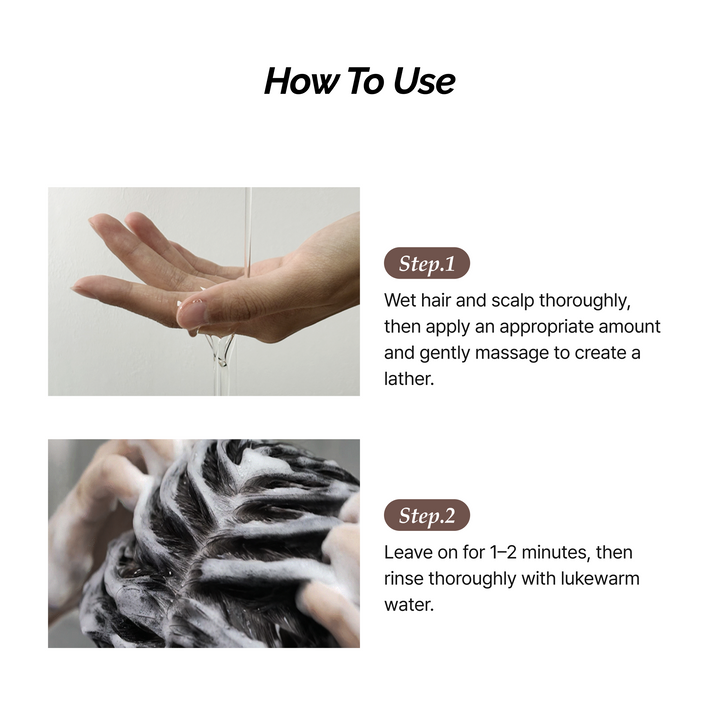 How To Use

Step.1

Wet hair and scalp thoroughly, then apply an appropriate amount and gently massage to create a lather.

Step.2

Leave on for 1–2 minutes, then rinse thoroughly with lukewarm water.