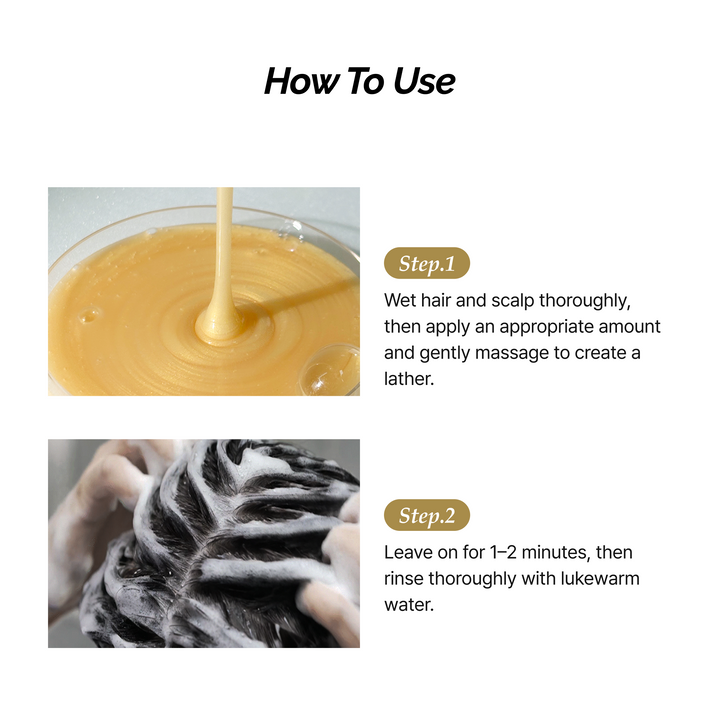 How To Use

Step.1

Wet hair and scalp thoroughly, then apply an appropriate amount and gently massage to create a lather.

Step.2

Leave on for 1–2 minutes, then rinse thoroughly with lukewarm water.