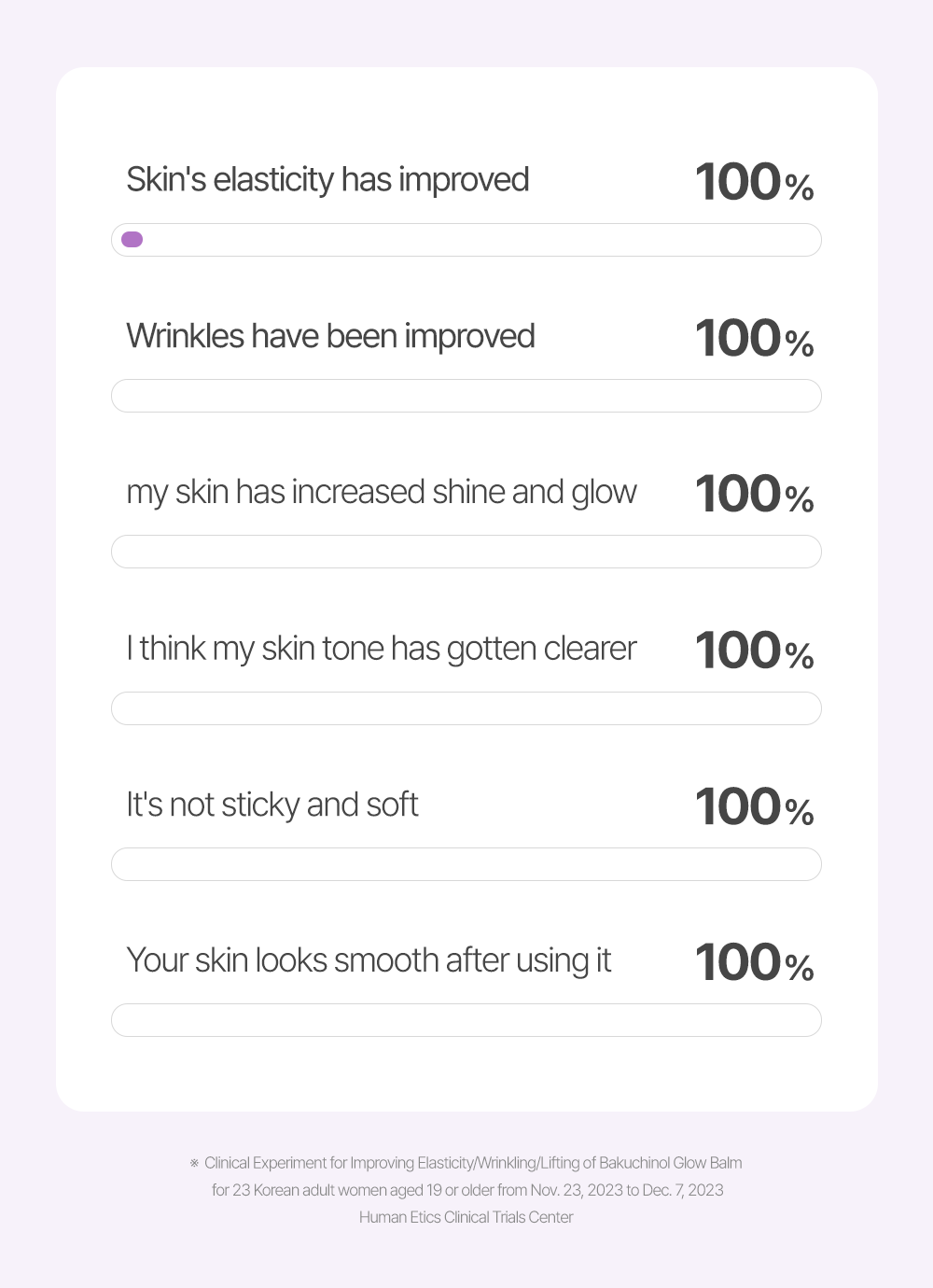 Skin's elasticity has improved 100%

Wrinkles have been improved 100%

my skin has increased shine and glow 100%

I think my skin tone has gotten clearer 100%

It's not sticky and soft 100%

Your skin looks smooth after using it 100%

※ Clinical Experiment for Improving Elasticity/Wrinkling/Lifting of Bakuchinol Glow Balm for 23 Korean adult women aged 19 or older from Nov. 23, 2023 to Dec. 7, 2023
Human Etics Clinical Trials Center